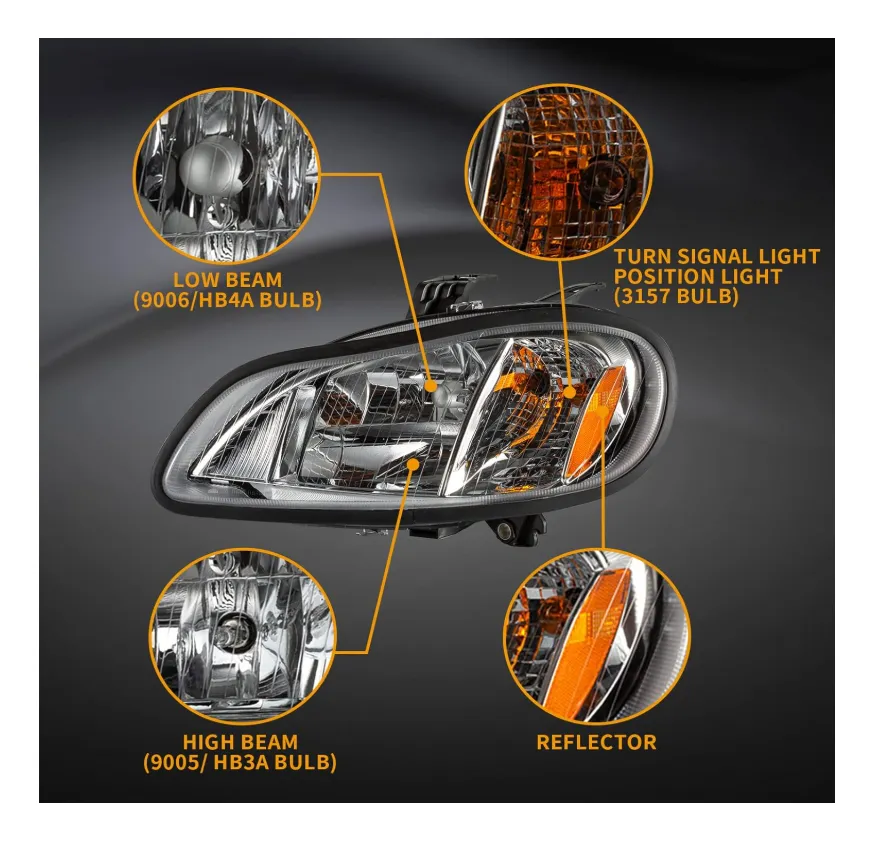 LOW BEAM
(9006/HB4A BULB)

TURN SIGNAL LIGHT
POSITION LIGHT
(3157 BULB)

HIGH BEAM
(9005/ HB3A BULB)

REFLECTOR